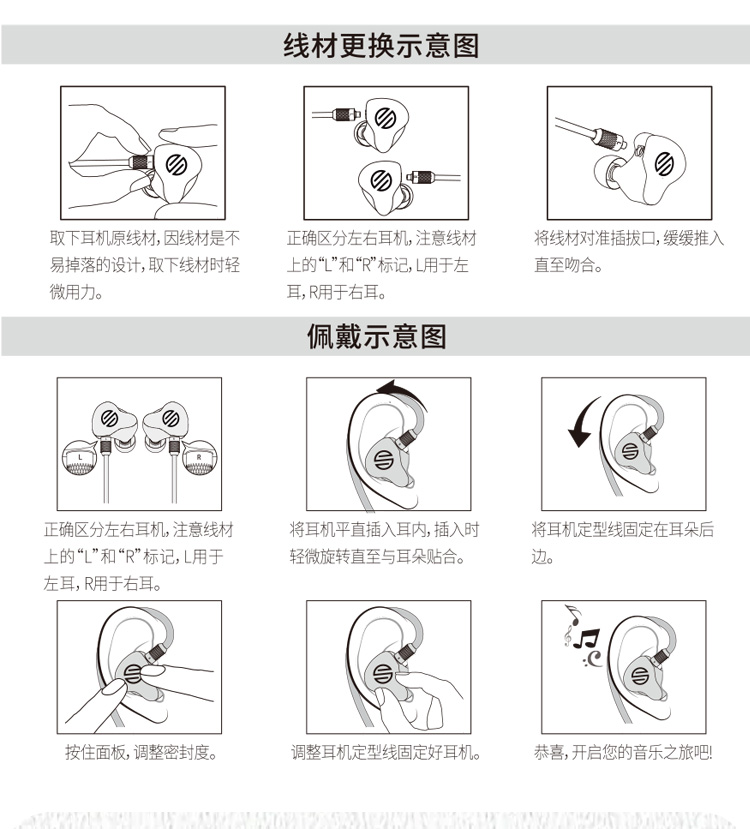 线材更换示意图

取下耳机原线材，因线材是不易掉落的设计，取下线材时轻微用力。

正确区分左右耳机，注意线材上的“L”和“R”标记，L用于左耳，R用于右耳。

将线材对准插拔口，缓缓推入直至吻合。

佩戴示意图

L

R

正确区分左右耳机，注意线材上的“L”和“R”标记，L用于左耳，R用于右耳。

将耳机平直插入耳内，插入时轻微旋转直至与耳朵贴合。

将耳机定型线固定在耳朵后边。

按住面板，调整密封度。

调整耳机定型线固定好耳机。

恭喜，开启您的音乐之旅吧!